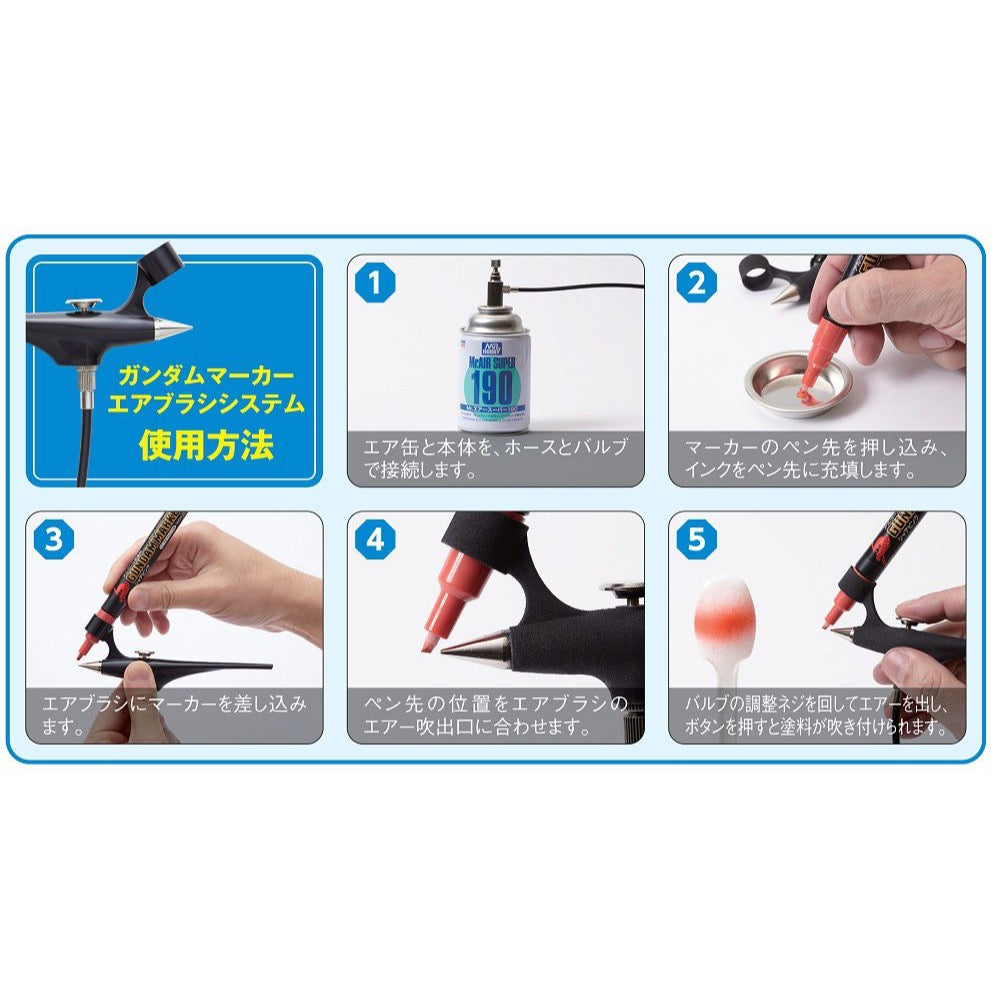 ガンダムマーカー
エアブラシシステム
使用方法

1
Mr.HOBBY
Mr.AIR SUPER
190
Mr.エアースーパー190
エア缶と本体を、ホースとバルブで接続します。

2
マーカーのペン先を押し込み、インクをペン先に充填します。

3
GUNDAM MARKER
エアブラシにマーカーを差し込みます。

4
ペン先の位置をエアブラシのエアー吹出口に合わせます。

5
GUNDAM
バルブの調整ネジを回してエアーを出し、ボタンを押すと塗料が吹き付けられます。